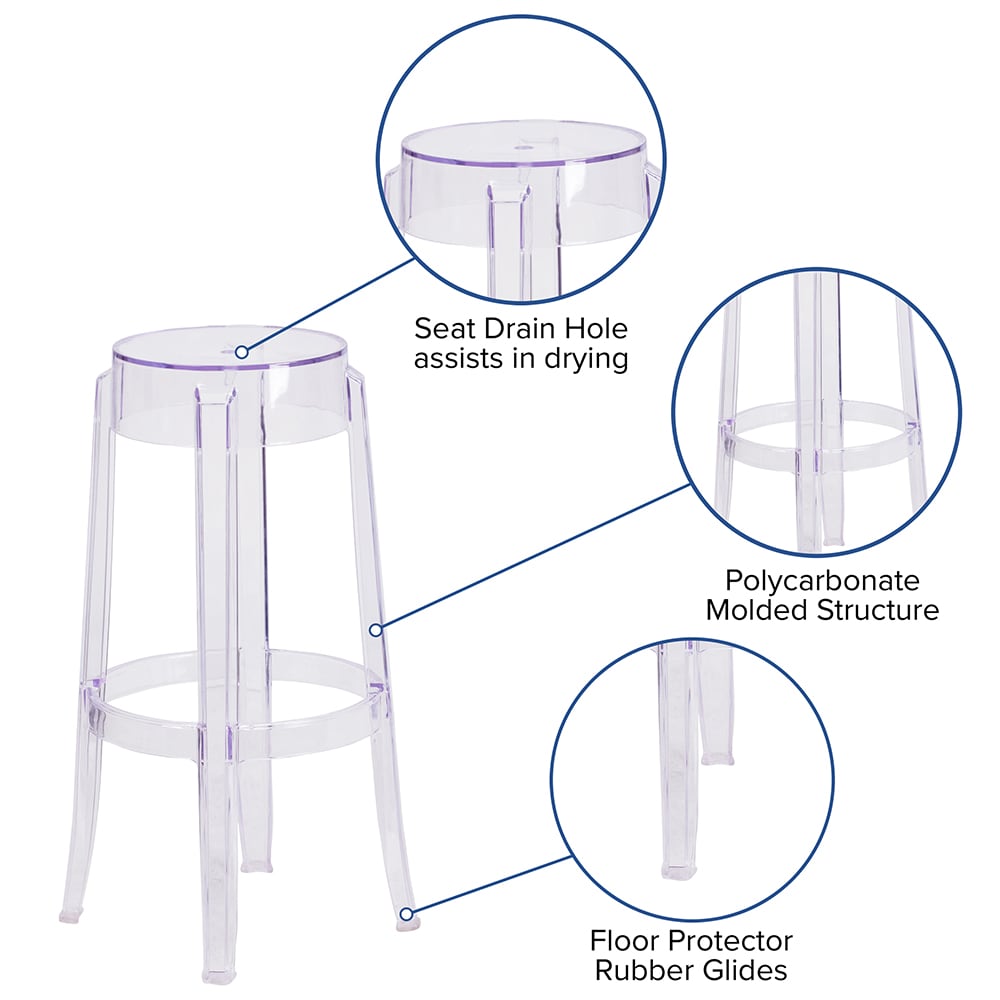 Seat Drain Hole
assists in drying

Polycarbonate
Molded Structure

Floor Protector
Rubber Glides