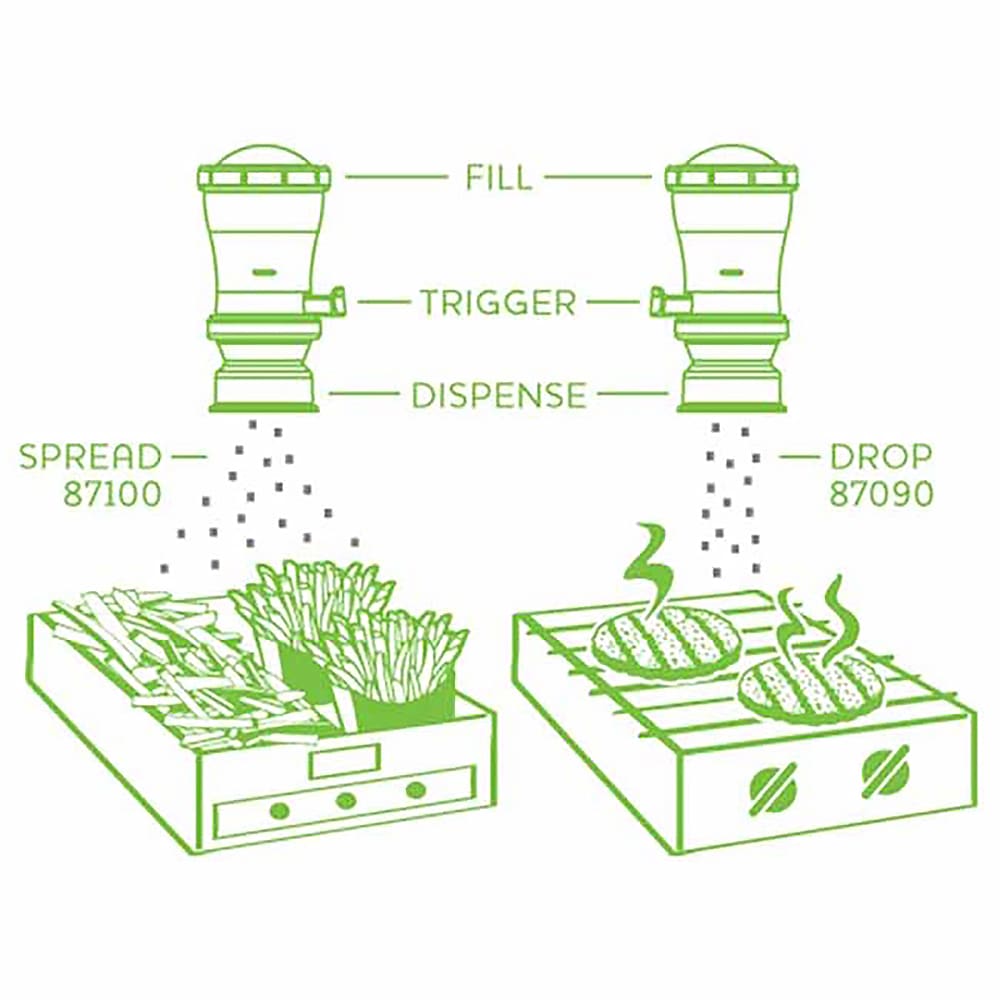 FILL

TRIGGER

DISPENSE

SPREAD
87100

DROP
87090