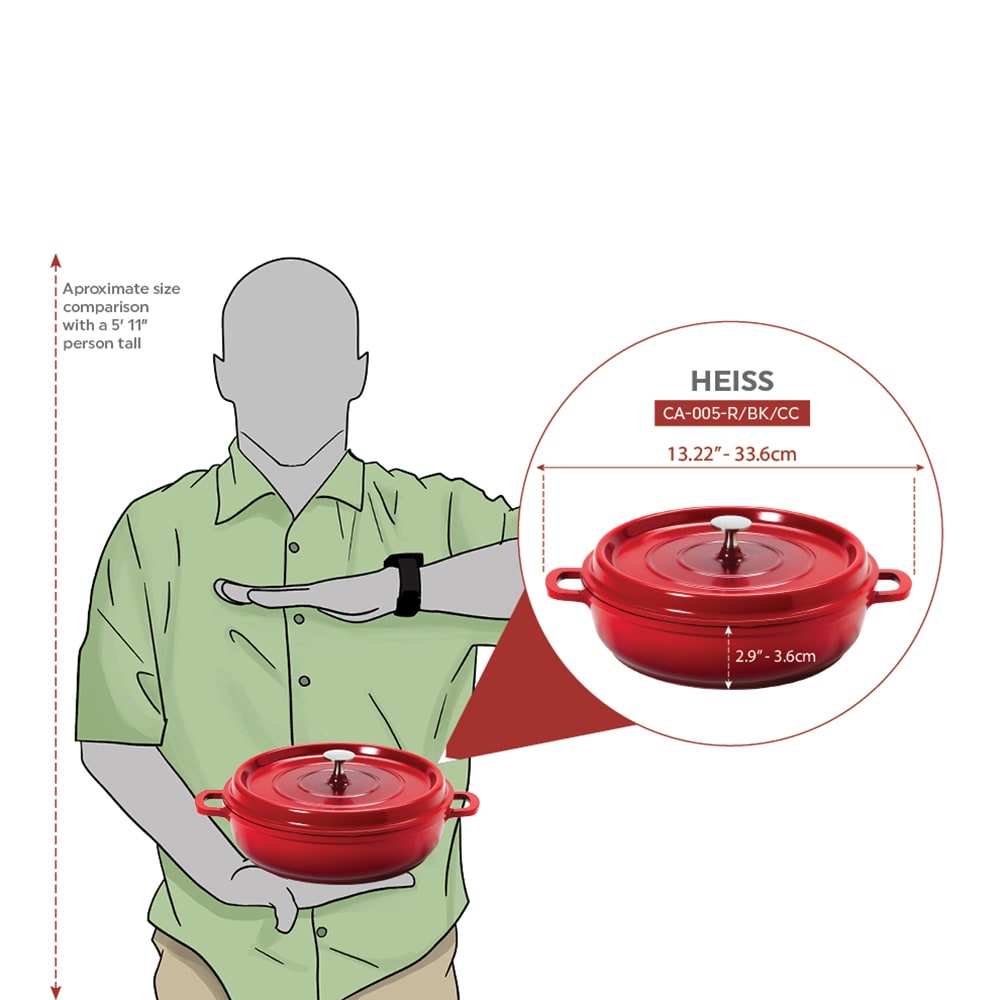 Aproximate size comparison with a 5′ 11″ person tall

HEISS

CA-005-R/BK/CC

13.22″ - 33.6cm

2.9″ - 3.6cm