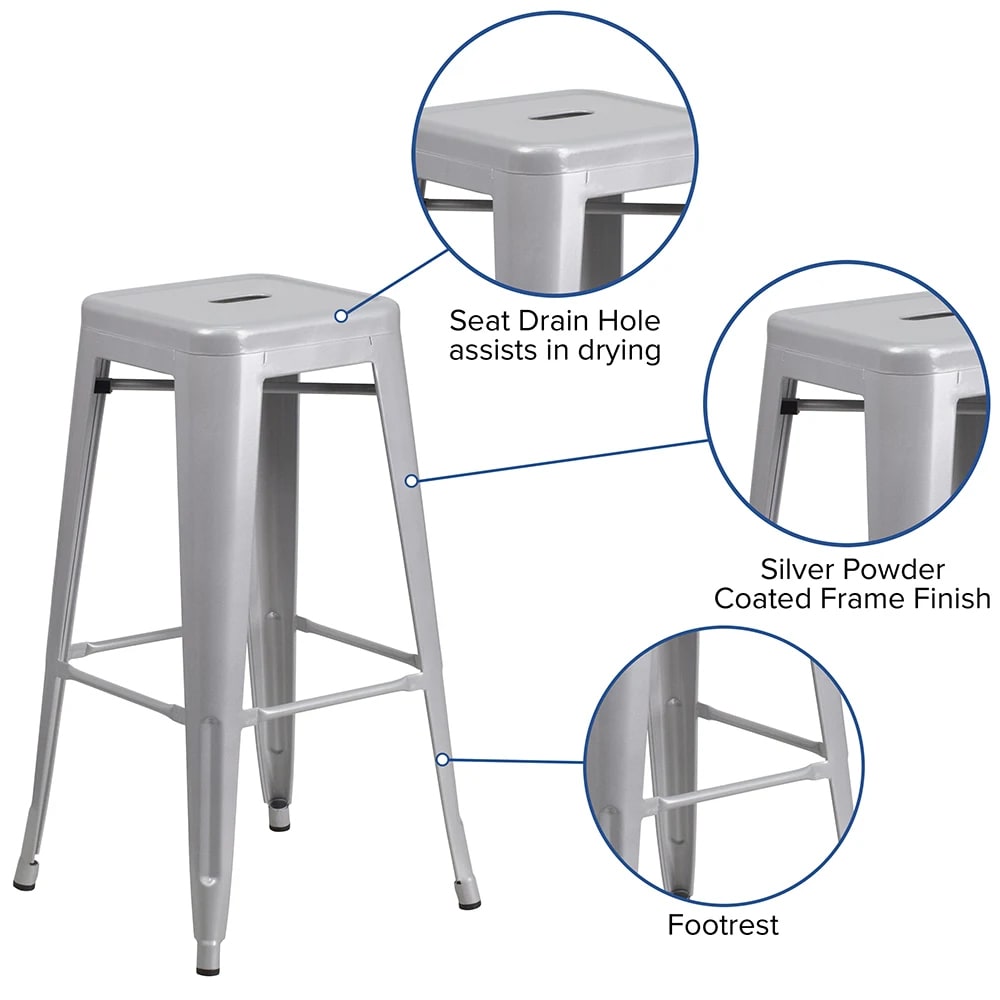 Seat Drain Hole assists in drying

Silver Powder Coated Frame Finish

Footrest