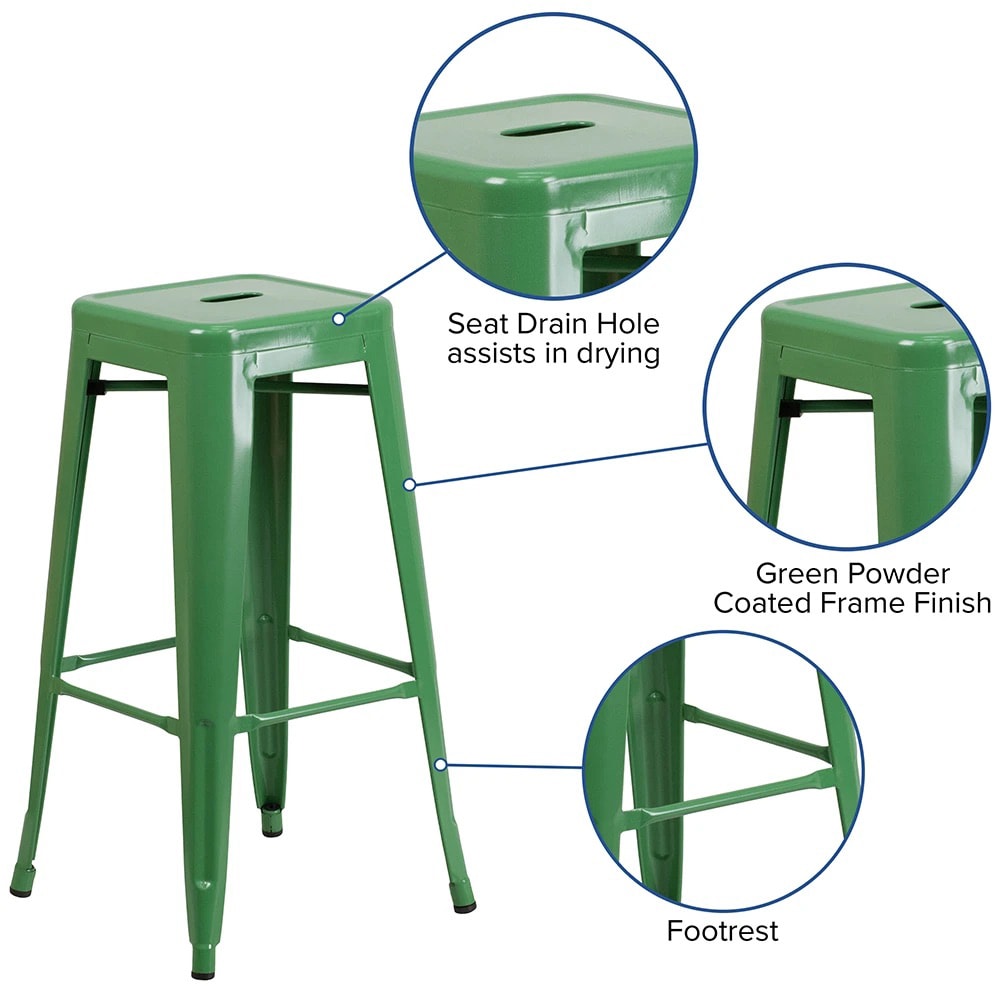 Seat Drain Hole assists in drying

Green Powder Coated Frame Finish

Footrest